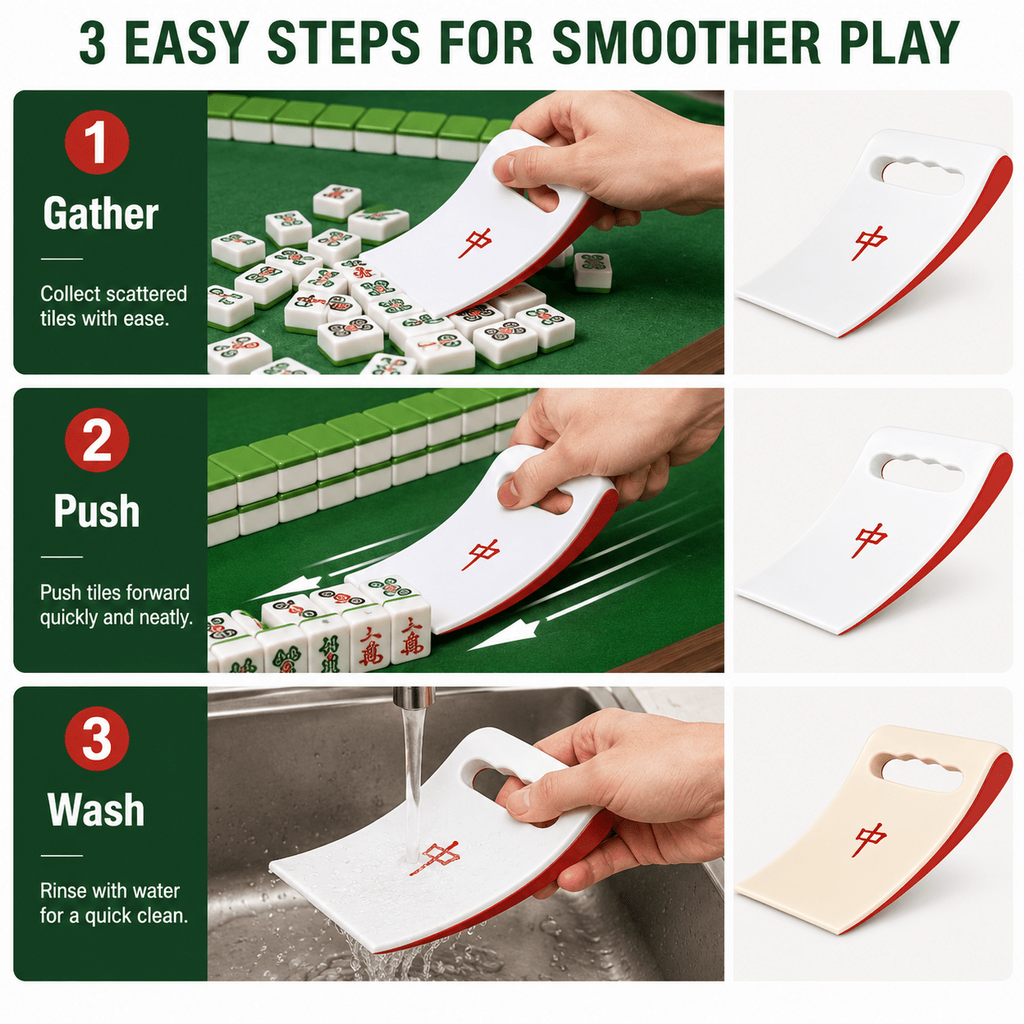 3 EASY STEPS FOR SMOOTHER PLAY

1
Gather

Collect scattered tiles with ease.

中

中

2
Push

Push tiles forward quickly and neatly.

中

中

3
Wash

Rinse with water for a quick clean.

中

中